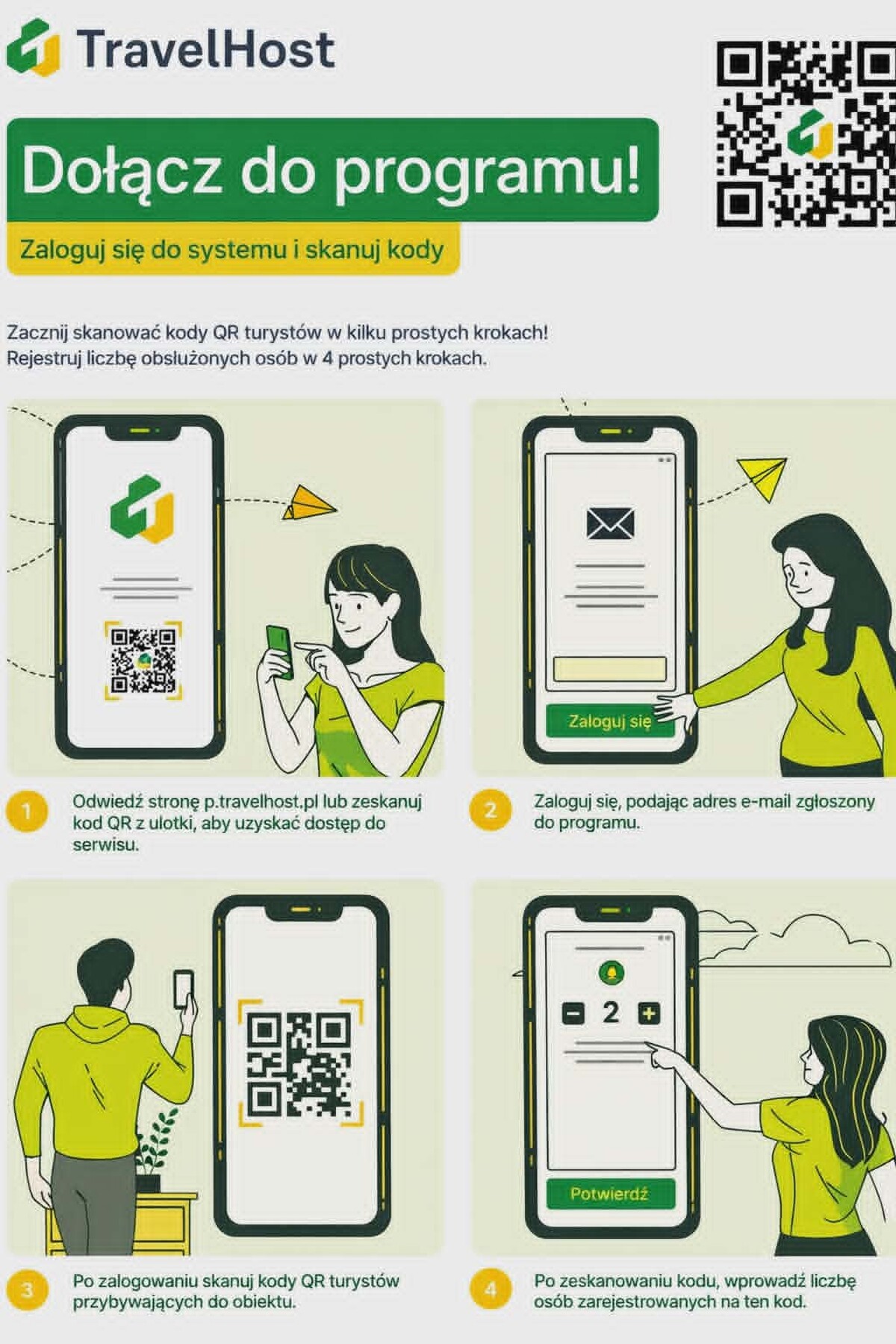 TravelHost

Dołącz do programu!

Zaloguj się do systemu i skanuj kody

Zacznij skanować kody QR turystów w kilku prostych krokach!
Rejestruj liczbę obsłużonych osób w 4 prostych krokach.

Zaloguj się

1 Odwiedź stronę p.travelhost.pl lub zeskanuj kod QR z ulotki, aby uzyskać dostęp do serwisu.

2 Zaloguj się, podając adres e-mail zgłoszony do programu.

2

Potwierdź

3 Po zalogowaniu skanuj kody QR turystów przybywających do obiektu.

4 Po zeskanowaniu kodu, wprowadź liczbę osób zarejestrowanych na ten kod.